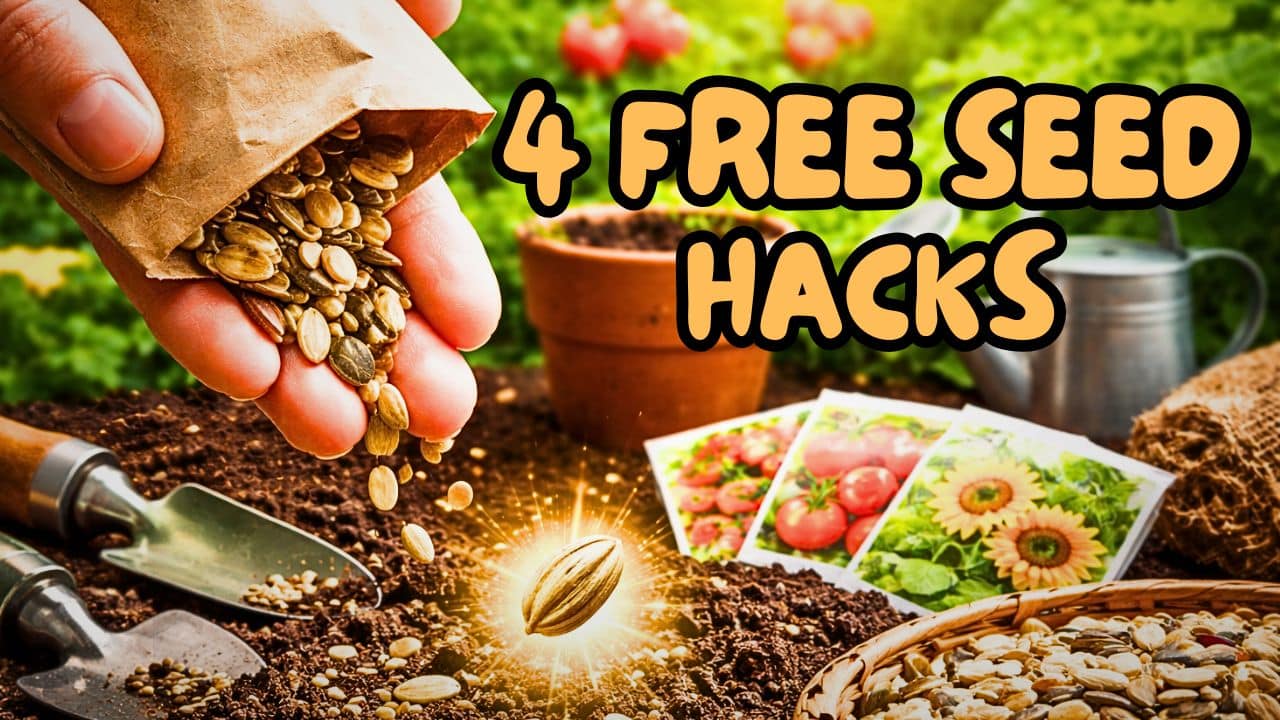 4 FREE SEED HACKS